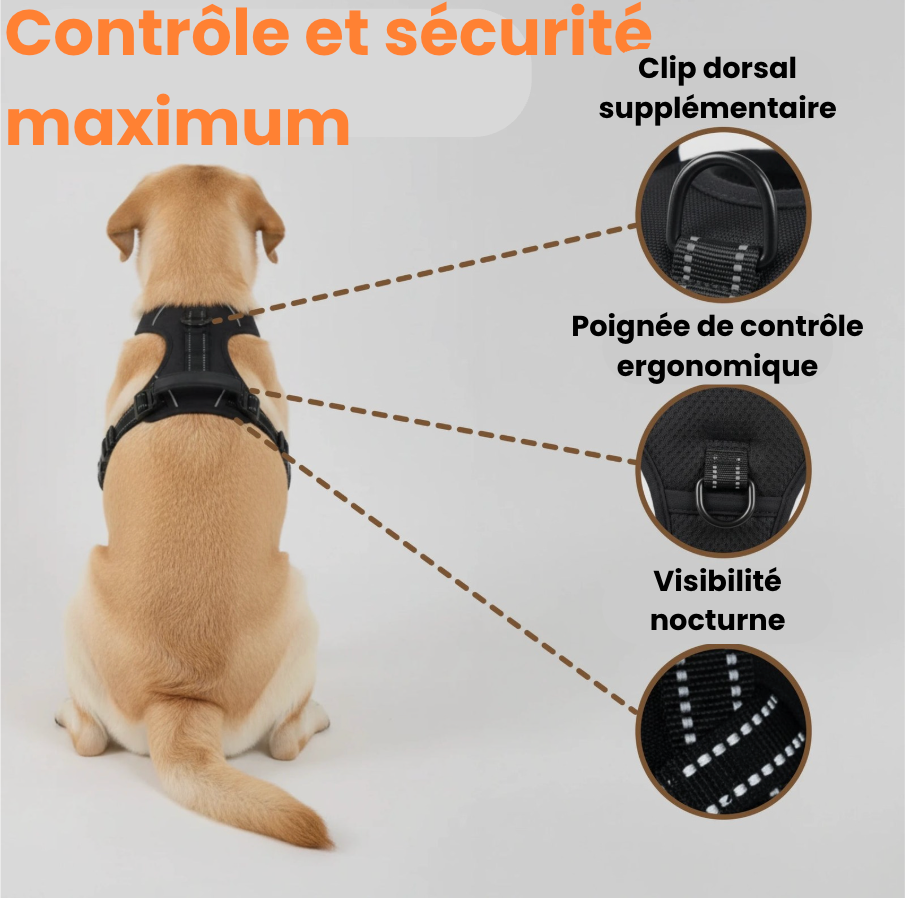 Contrôle et sécurité maximum

Clip dorsal supplémentaire

Poignée de contrôle ergonomique

Visibilité nocturne