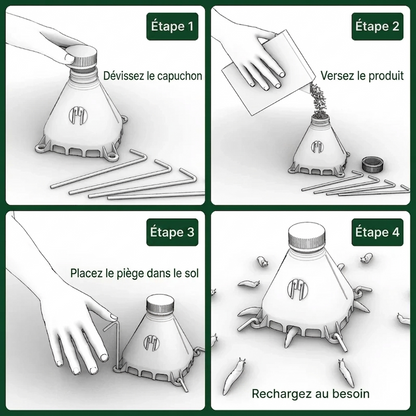 Étape 1

Dévissez le capuchon

Étape 2

Versez le produit

Étape 3

Placez le piège dans le sol

Étape 4

Rechargez au besoin